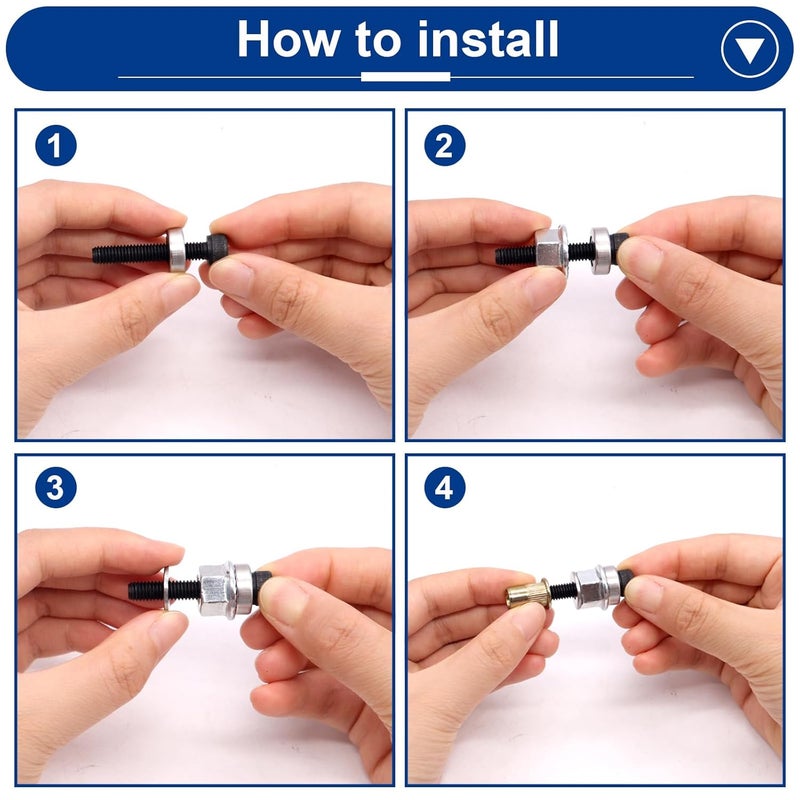 How to install

1

2

3

4